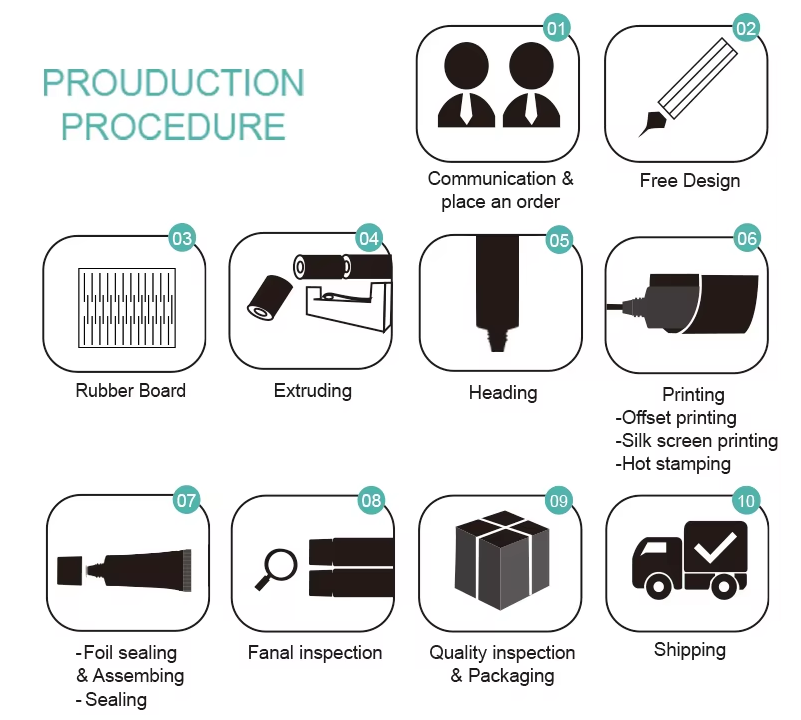 PROUDUCTION PROCEDURE

01
Communication & place an order

02
Free Design

03
Rubber Board

04
Extruding

05
Heading

06
Printing
-Offset printing
-Silk screen printing
-Hot stamping

07
-Foil sealing
& Assembing
-Sealing

08
Fanal inspection

09
Quality inspection
& Packaging

10
Shipping